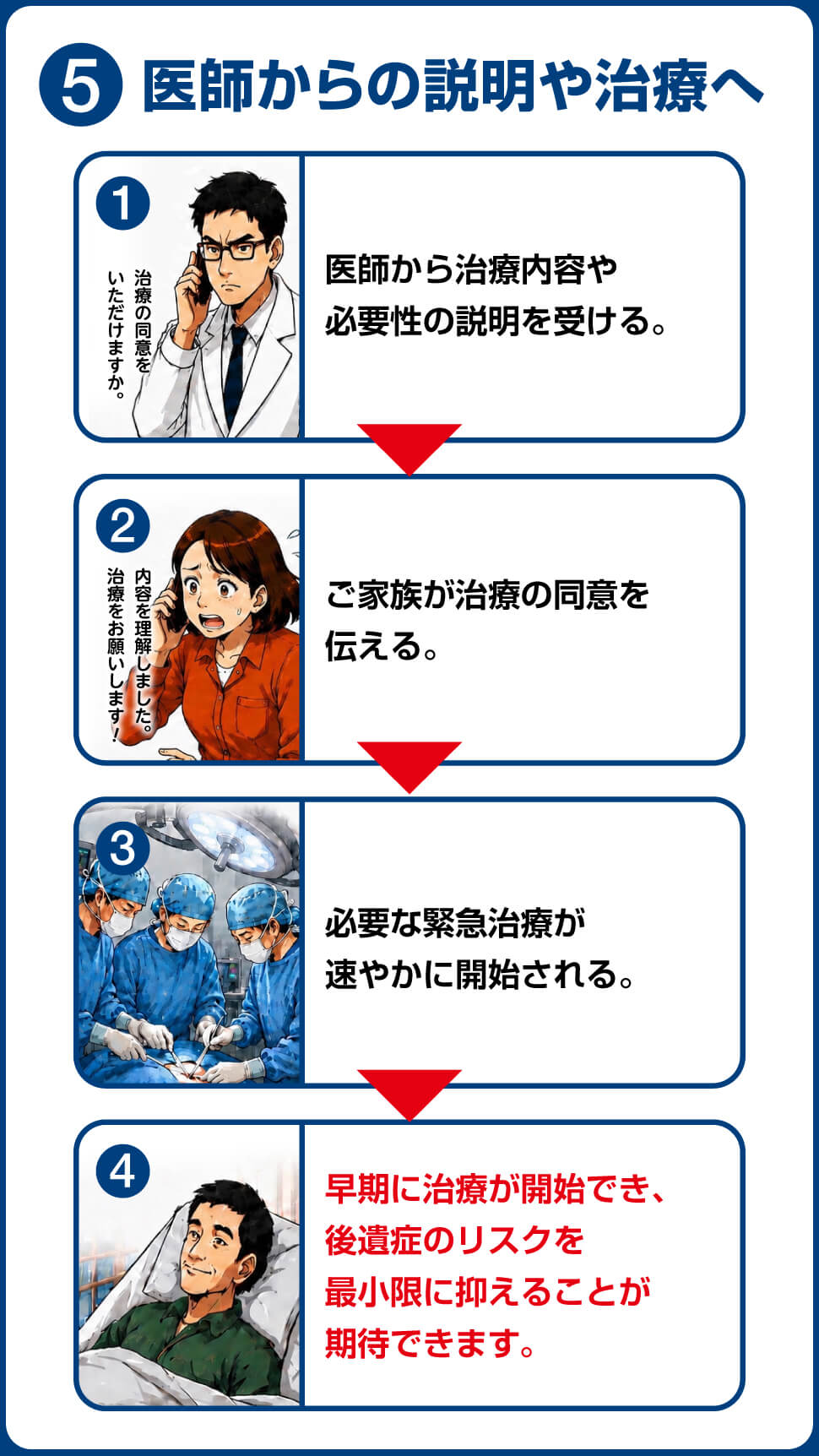 5 医師からの説明や治療へ

1

治療の同意をいただけますか。

医師から治療内容や必要性の説明を受ける。

2

内容を理解しました。治療をお願いします！

ご家族が治療の同意を伝える。

3

必要な緊急治療が速やかに開始される。

4

早期に治療が開始でき、後遺症のリスクを最小限に抑えることが期待できます。